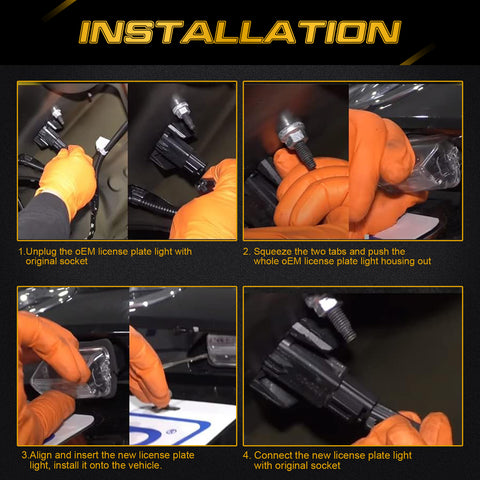 INSTALLATION

1.Unplug the oEM license plate light with original socket

2. Squeeze the two tabs and push the whole oEM license plate light housing out

3.Align and insert the new license plate light, install it onto the vehicle.

4. Connect the new license plate light with original socket