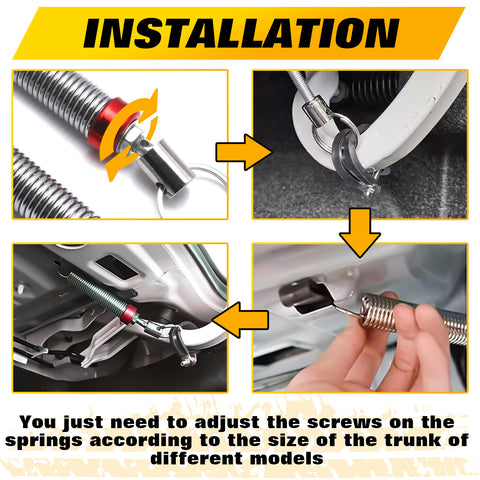 INSTALLATION

You just need to adjust the screws on the springs according to the size of the trunk of different models