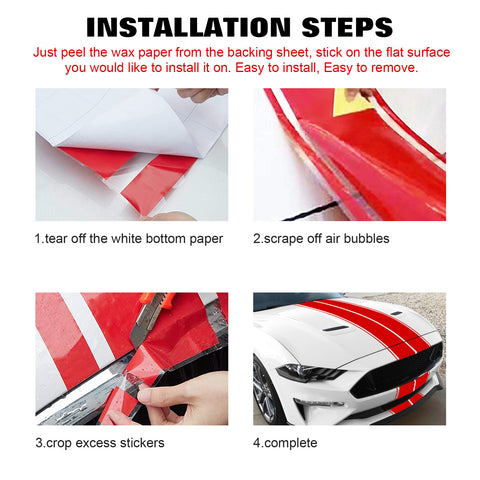 INSTALLATION STEPS

Just peel the wax paper from the backing sheet, stick on the flat surface you would like to install it on. Easy to install, Easy to remove.

1.tear off the white bottom paper

2.scrape off air bubbles

3.crop excess stickers

4.complete