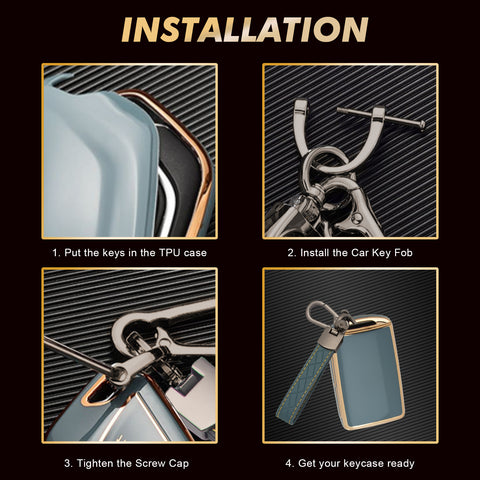 INSTALLATION

1. Put the keys in the TPU case

2. Install the Car Key Fob

3. Tighten the Screw Cap

4. Get your keycase ready