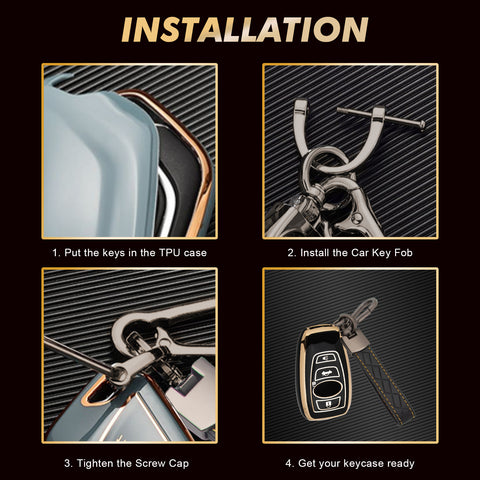 INSTALLATION

1. Put the keys in the TPU case

2. Install the Car Key Fob

3. Tighten the Screw Cap

4. Get your keycase ready