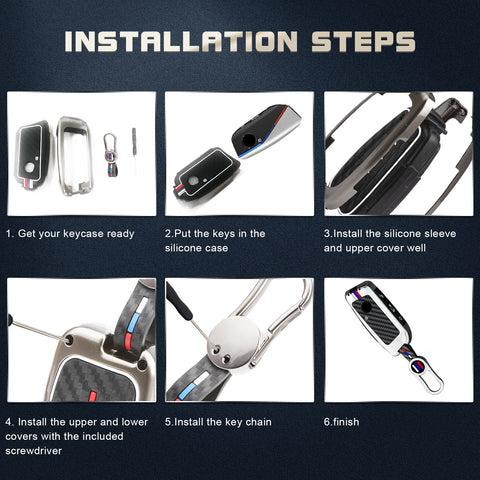 INSTALLATION STEPS

1. Get your keycase ready

2.Put the keys in the silicone case

3.Install the silicone sleeve and upper cover well

4. Install the upper and lower covers with the included screwdriver

5.Install the key chain

6.finish