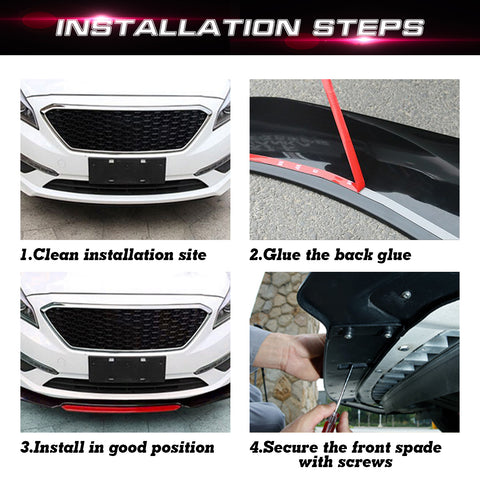 INSTALLATION STEPS

1.Clean installation site

2.Glue the back glue

3.Install in good position

4.Secure the front spade with screws