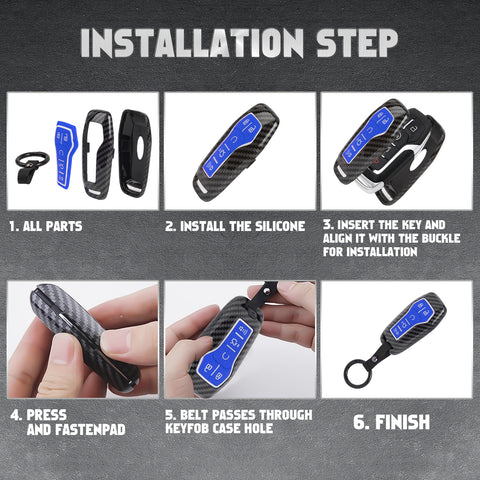 INSTALLATION STEP

1. ALL PARTS

2. INSTALL THE SILICONE

3. INSERT THE KEY AND ALIGN IT WITH THE BUCKLE FOR INSTALLATION

4. PRESS AND FASTENPAD

5. BELT PASSES THROUGH KEYFOB CASE HOLE

6. FINISH