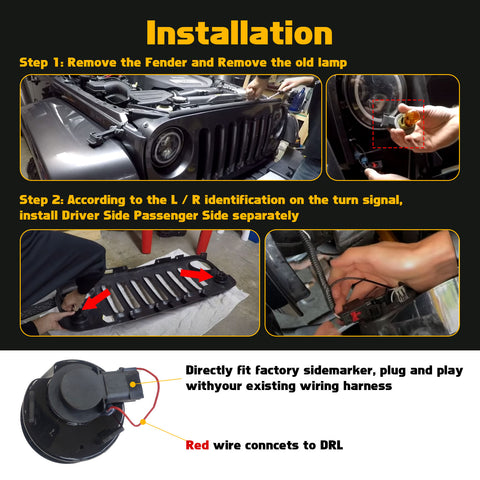 Installation

Step 1: Remove the Fender and Remove the old lamp

Step 2: According to the L / R identification on the turn signal, install Driver Side Passenger Side separately

Directly fit factory sidemarker, plug and play withyour existing wiring harness

Red wire conncets to DRL