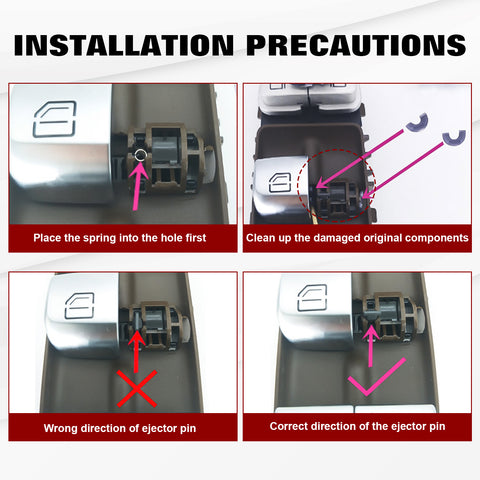 INSTALLATION PRECAUTIONS

Place the spring into the hole first

Clean up the damaged original components

Wrong direction of ejector pin

Correct direction of the ejector pin