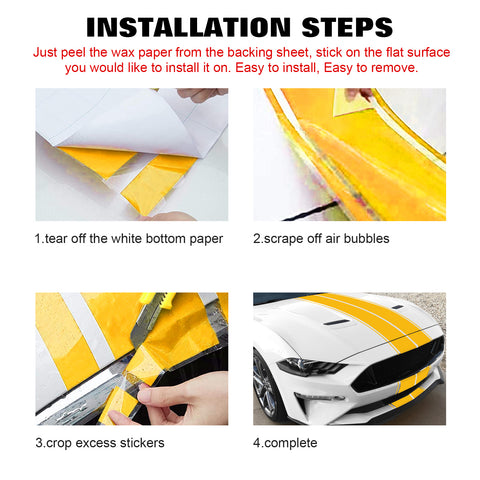 INSTALLATION STEPS

Just peel the wax paper from the backing sheet, stick on the flat surface you would like to install it on. Easy to install, Easy to remove.

1.tear off the white bottom paper

2.scrape off air bubbles

3.crop excess stickers

4.complete