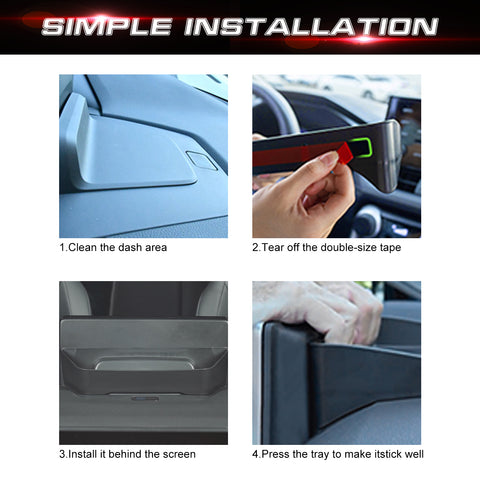 SIMPLE INSTALLATION

1.Clean the dash area

2.Tear off the double-size tape

3.Install it behind the screen

4.Press the tray to make itstick well