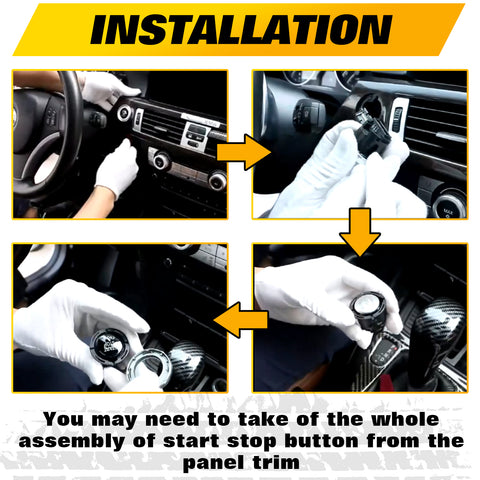 INSTALLATION

You may need to take of the whole assembly of start stop button from the panel trim