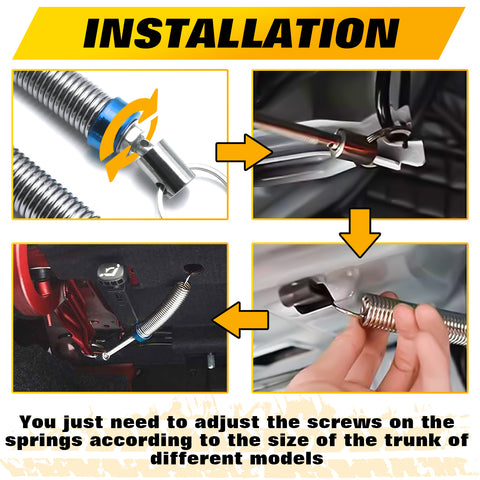 INSTALLATION

You just need to adjust the screws on the springs according to the size of the trunk of different models