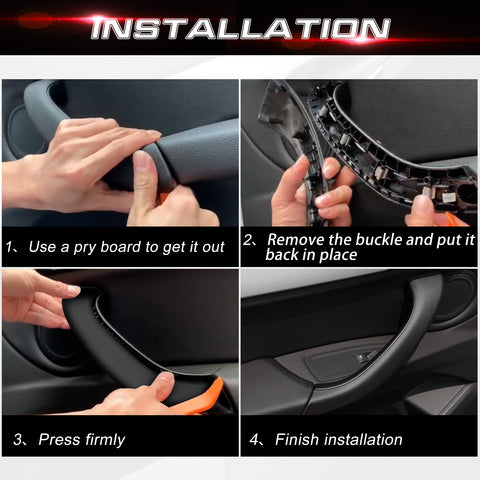 INSTALLATION

1、Use a pry board to get it out

2、Remove the buckle and put it back in place

3、Press firmly

4、Finish installation