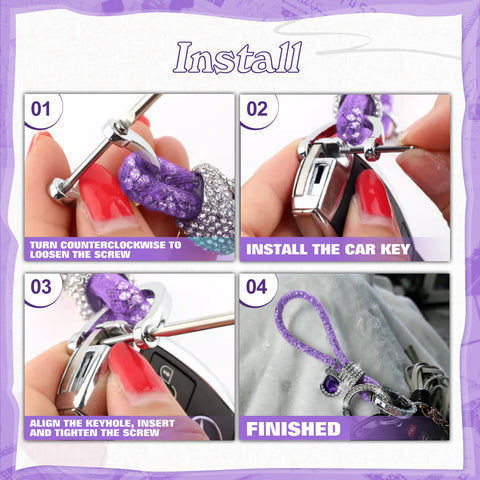 Install

01

TURN COUNTERCLOCKWISE TO LOOSEN THE SCREW

02

INSTALL THE CAR KEY

03

ALIGN THE KEYHOLE, INSERT AND TIGHTEN THE SCREW

04

FINISHED