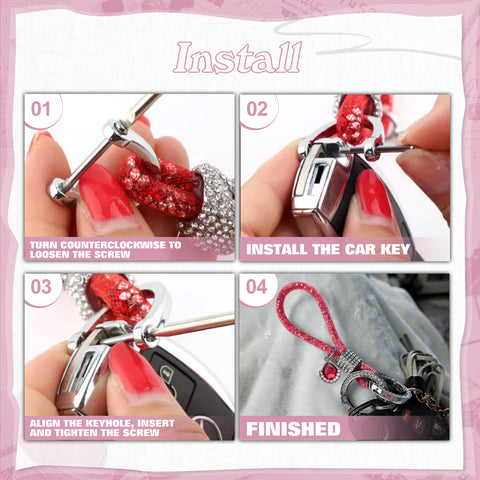 Install

01
TURN COUNTERCLOCKWISE TO LOOSEN THE SCREW

02
INSTALL THE CAR KEY

03
ALIGN THE KEYHOLE, INSERT AND TIGHTEN THE SCREW

04
FINISHED