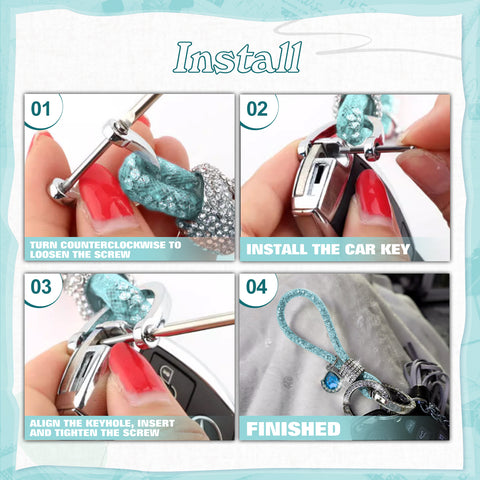 Install

01

TURN COUNTERCLOCKWISE TO LOOSEN THE SCREW

02

INSTALL THE CAR KEY

03

ALIGN THE KEYHOLE, INSERT AND TIGHTEN THE SCREW

04

FINISHED