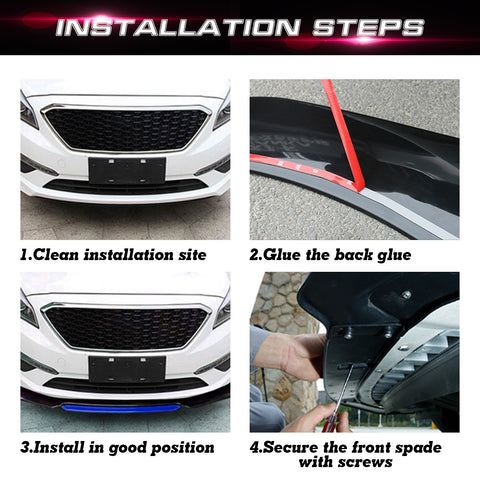 INSTALLATION STEPS

1.Clean installation site

2.Glue the back glue

3.Install in good position

4.Secure the front spade with screws