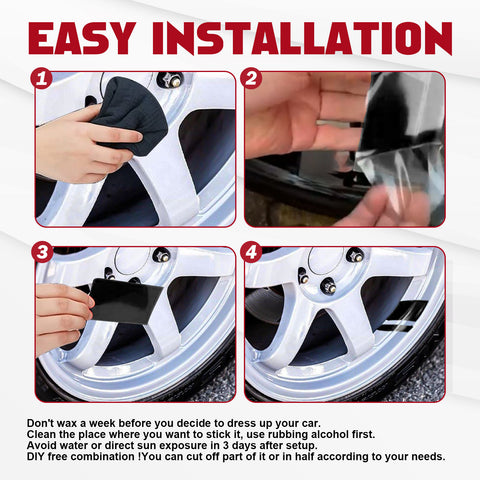 EASY INSTALLATION

1

2

3

4

Don't wax a week before you decide to dress up your car.
Clean the place where you want to stick it, use rubbing alcohol first.
Avoid water or direct sun exposure in 3 days after setup.
DIY free combination !You can cut off part of it or in half according to your needs.