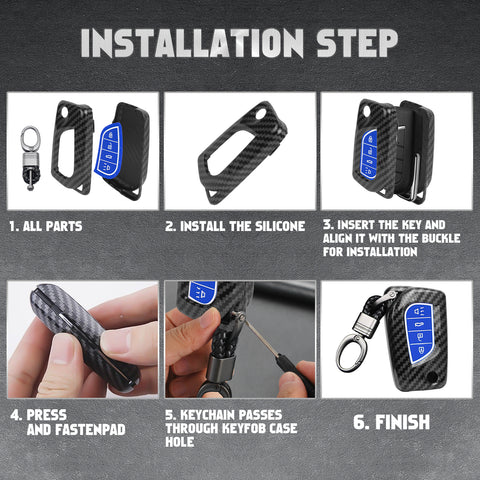 INSTALLATION STEP

1. ALL PARTS

2. INSTALL THE SILICONE

3. INSERT THE KEY AND ALIGN IT WITH THE BUCKLE FOR INSTALLATION

4. PRESS AND FASTENPAD

5. KEYCHAIN PASSES THROUGH KEYFOB CASE HOLE

6. FINISH