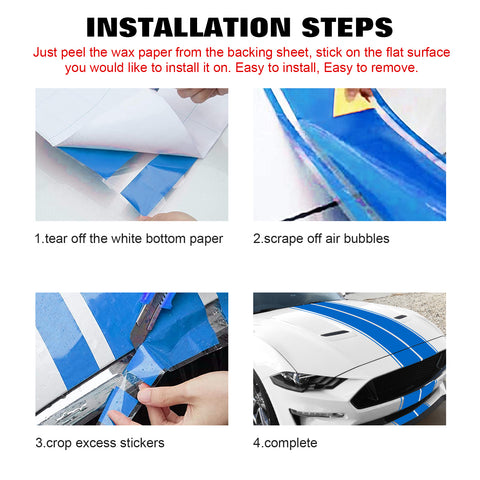 INSTALLATION STEPS

Just peel the wax paper from the backing sheet, stick on the flat surface you would like to install it on. Easy to install, Easy to remove.

1.tear off the white bottom paper

2.scrape off air bubbles

3.crop excess stickers

4.complete