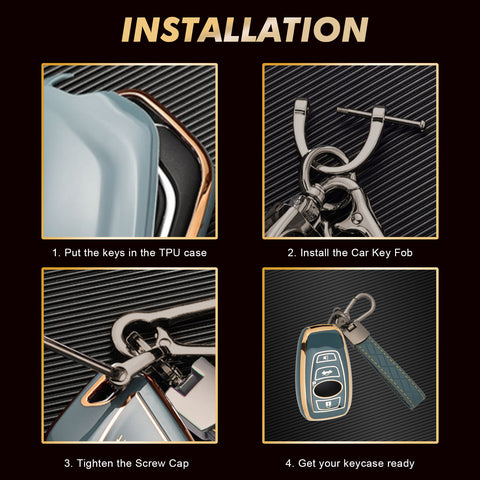 INSTALLATION

1. Put the keys in the TPU case

2. Install the Car Key Fob

3. Tighten the Screw Cap

4. Get your keycase ready