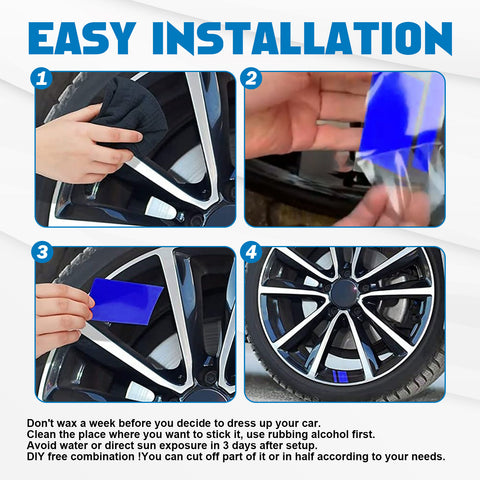 EASY INSTALLATION

1

2

3

4

Don't wax a week before you decide to dress up your car.
Clean the place where you want to stick it, use rubbing alcohol first.
Avoid water or direct sun exposure in 3 days after setup.
DIY free combination !You can cut off part of it or in half according to your needs.