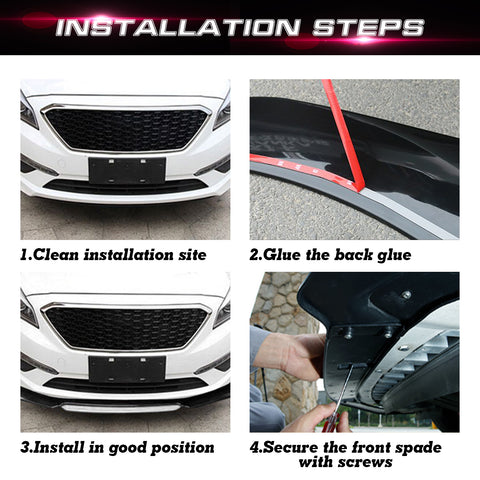 INSTALLATION STEPS

1.Clean installation site

2.Glue the back glue

3.Install in good position

4.Secure the front spade with screws