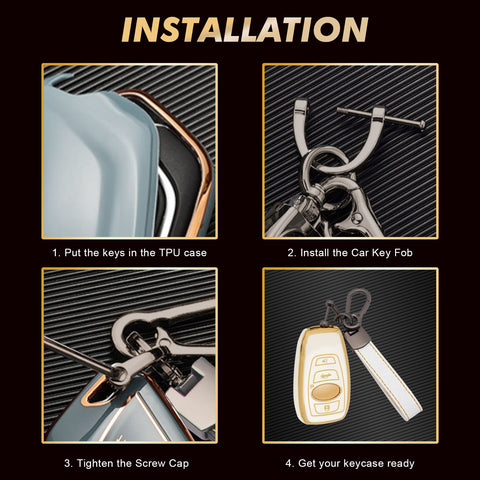 INSTALLATION

1. Put the keys in the TPU case

2. Install the Car Key Fob

3. Tighten the Screw Cap

4. Get your keycase ready