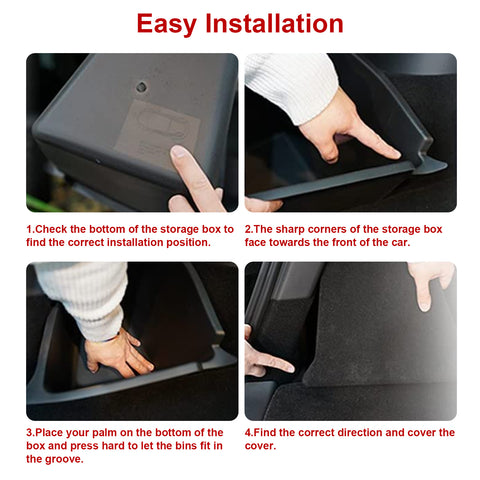 Easy Installation

1.Check the bottom of the storage box to find the correct installation position.

2.The sharp corners of the storage box face towards the front of the car.

3.Place your palm on the bottom of the box and press hard to let the bins fit in the groove.

4.Find the correct direction and cover the cover.