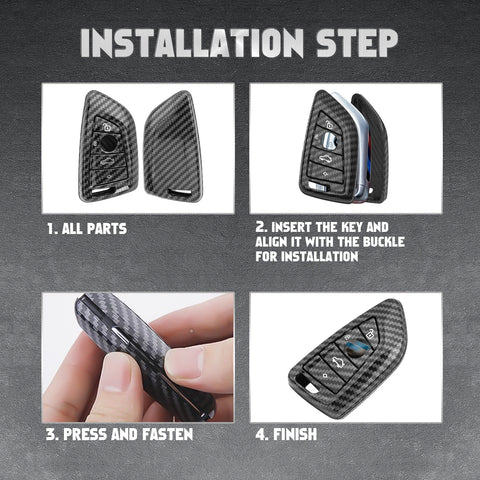 INSTALLATION STEP

1. ALL PARTS

2. INSERT THE KEY AND ALIGN IT WITH THE BUCKLE FOR INSTALLATION

3. PRESS AND FASTEN

4. FINISH