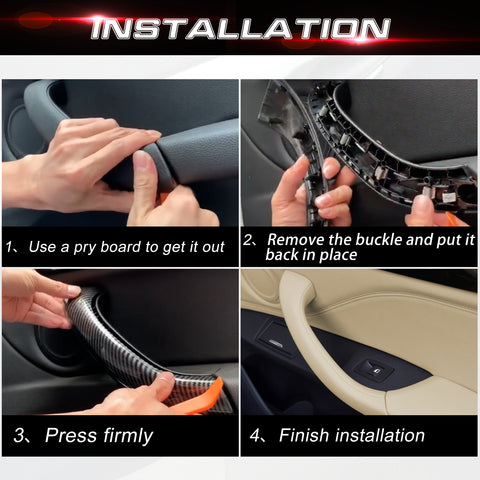 INSTALLATION

1、Use a pry board to get it out

2、Remove the buckle and put it back in place

3、Press firmly

4、Finish installation