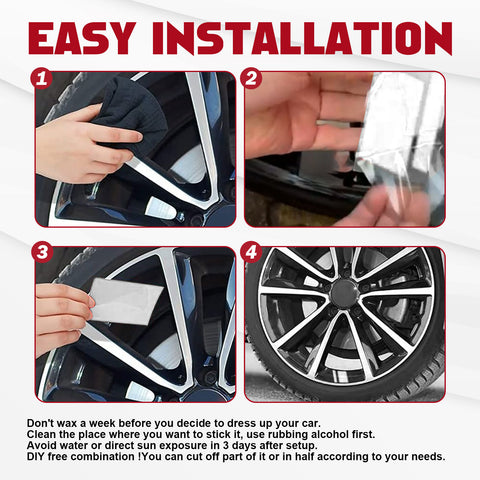 EASY INSTALLATION

1

2

3

4

Don't wax a week before you decide to dress up your car.
Clean the place where you want to stick it, use rubbing alcohol first.
Avoid water or direct sun exposure in 3 days after setup.
DIY free combination !You can cut off part of it or in half according to your needs.