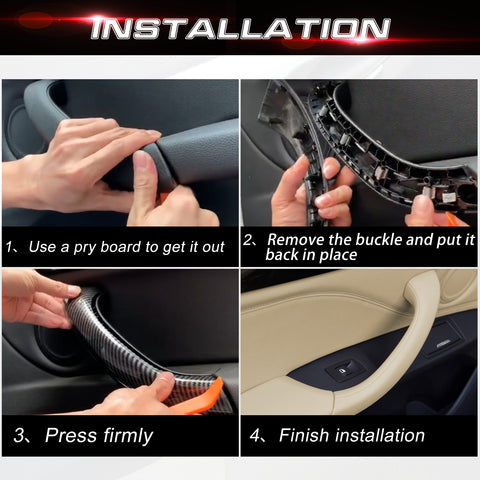 INSTALLATION

1、Use a pry board to get it out

2、Remove the buckle and put it back in place

3、Press firmly

4、Finish installation