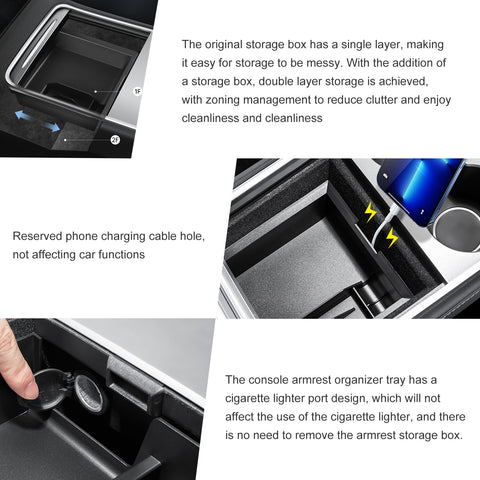 1F

2F

The original storage box has a single layer, making it easy for storage to be messy. With the addition of a storage box, double layer storage is achieved, with zoning management to reduce clutter and enjoy cleanliness and cleanliness

Reserved phone charging cable hole, not affecting car functions

The console armrest organizer tray has a cigarette lighter port design, which will not affect the use of the cigarette lighter, and there is no need to remove the armrest storage box.