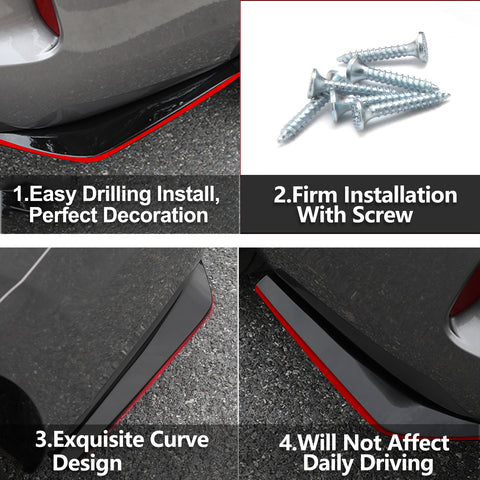 1.Easy Drilling Install, Perfect Decoration

2.Firm Installation With Screw

3.Exquisite Curve Design

4.Will Not Affect Daily Driving