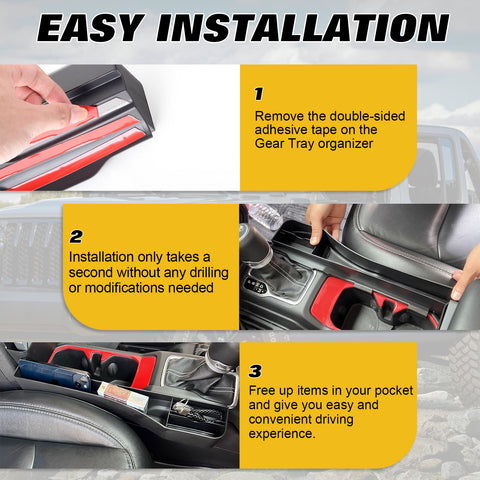 EASY INSTALLATION

1
Remove the double-sided adhesive tape on the Gear Tray organizer

2
Installation only takes a second without any drilling or modifications needed

3
Free up items in your pocket and give you easy and convenient driving experience.