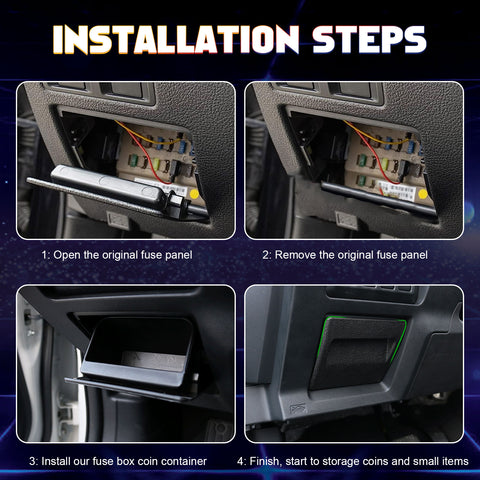 INSTALLATION STEPS

1: Open the original fuse panel

2: Remove the original fuse panel

3: Install our fuse box coin container

4: Finish, start to storage coins and small items