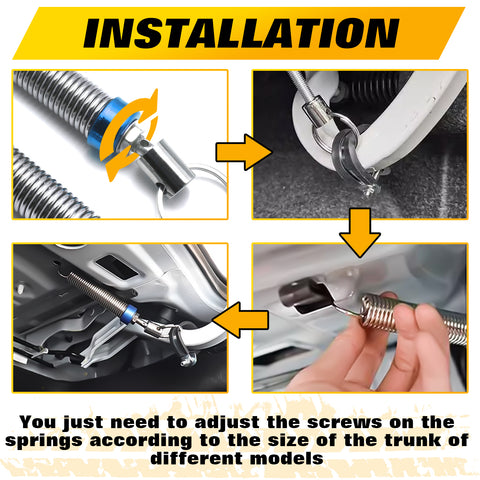 INSTALLATION

You just need to adjust the screws on the springs according to the size of the trunk of different models