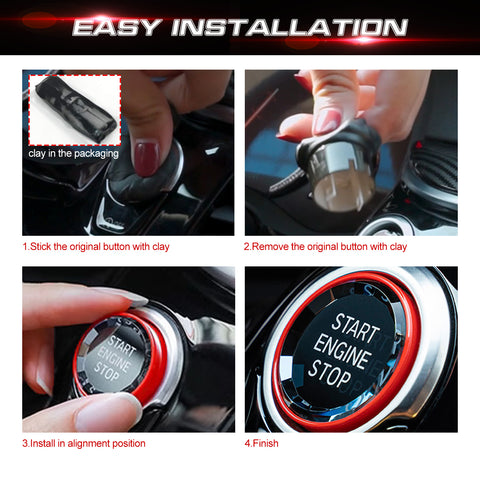 EASY INSTALLATION

clay in the packaging

1.Stick the original button with clay

2.Remove the original button with clay

START ENGINE STOP

3.Install in alignment position

START ENGINE STOP

4.Finish