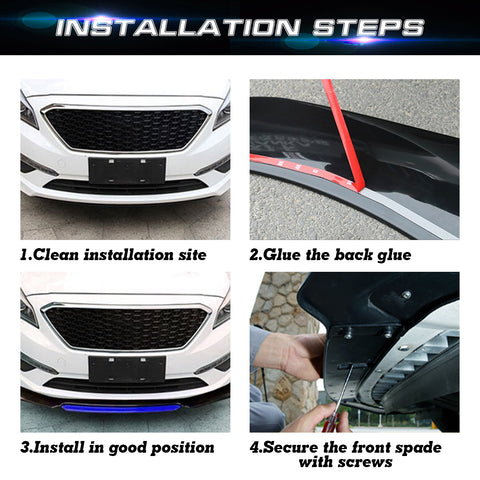 INSTALLATION STEPS

1.Clean installation site

2.Glue the back glue

3.Install in good position

4.Secure the front spade with screws